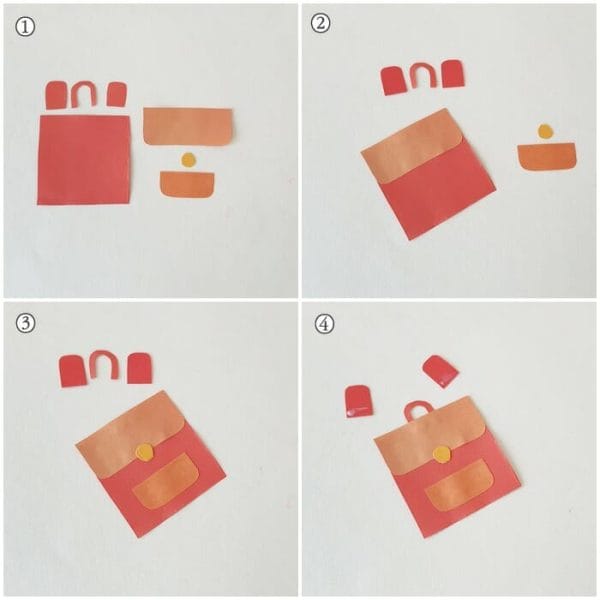 ①

②

③

④